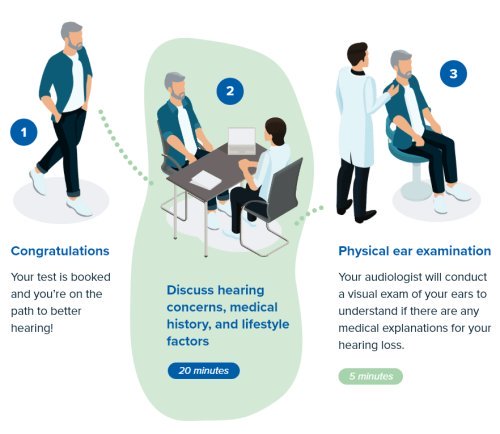 1

Congratulations

Your test is booked and you're on the path to better hearing!

2

Discuss hearing concerns, medical history, and lifestyle factors

20 minutes

3

Physical ear examination

Your audiologist will conduct a visual exam of your ears to understand if there are any medical explanations for your hearing loss.

5 minutes