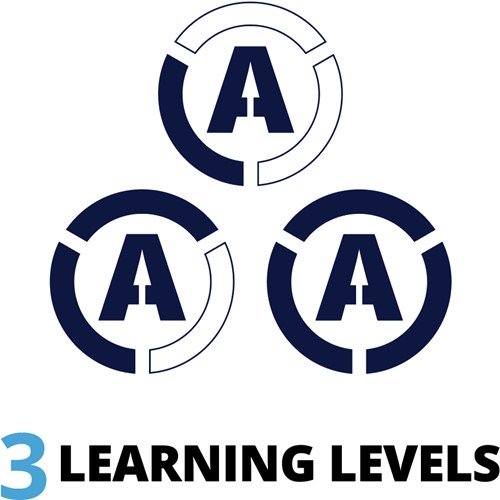 A

A A

3 LEARNING LEVELS